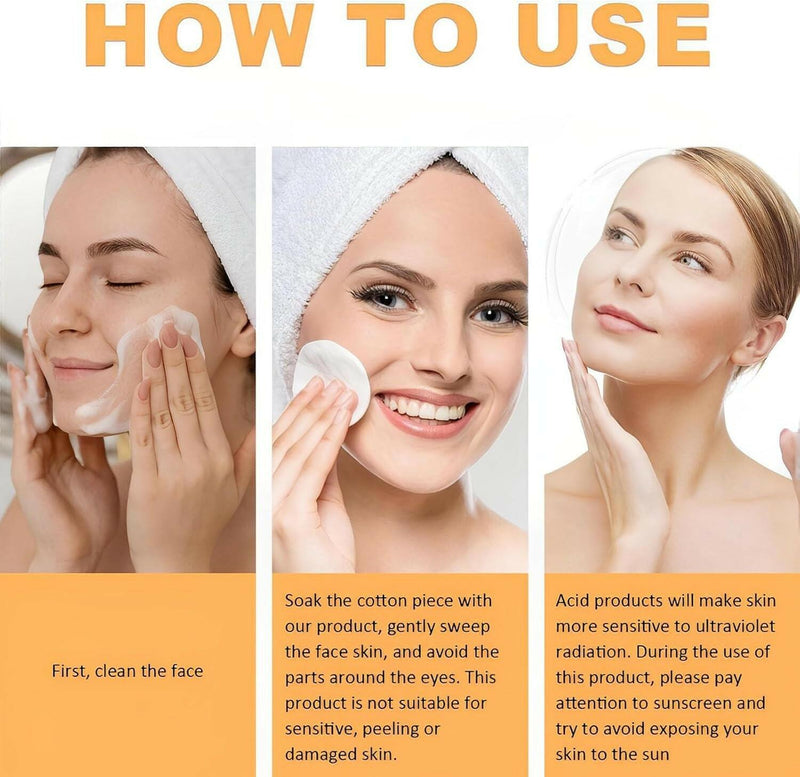 HOW TO USE

First, clean the face

Soak the cotton piece with our product, gently sweep the face skin, and avoid the parts around the eyes. This product is not suitable for sensitive, peeling or damaged skin.

Acid products will make skin more sensitive to ultraviolet radiation. During the use of this product, please pay attention to sunscreen and try to avoid exposing your skin to the sun