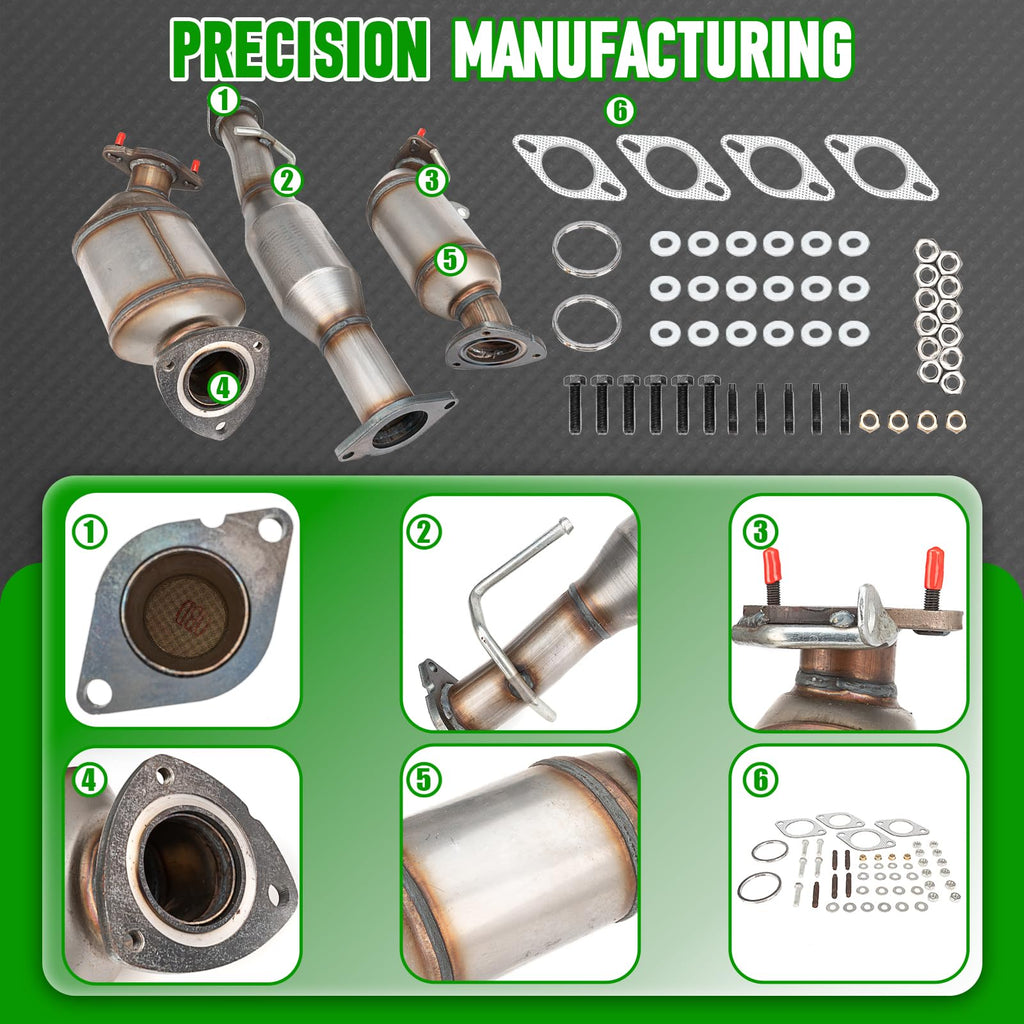 PRECISION MANUFACTURING

①
②
③
④
⑤
⑥

①
②
③
④
⑤
⑥