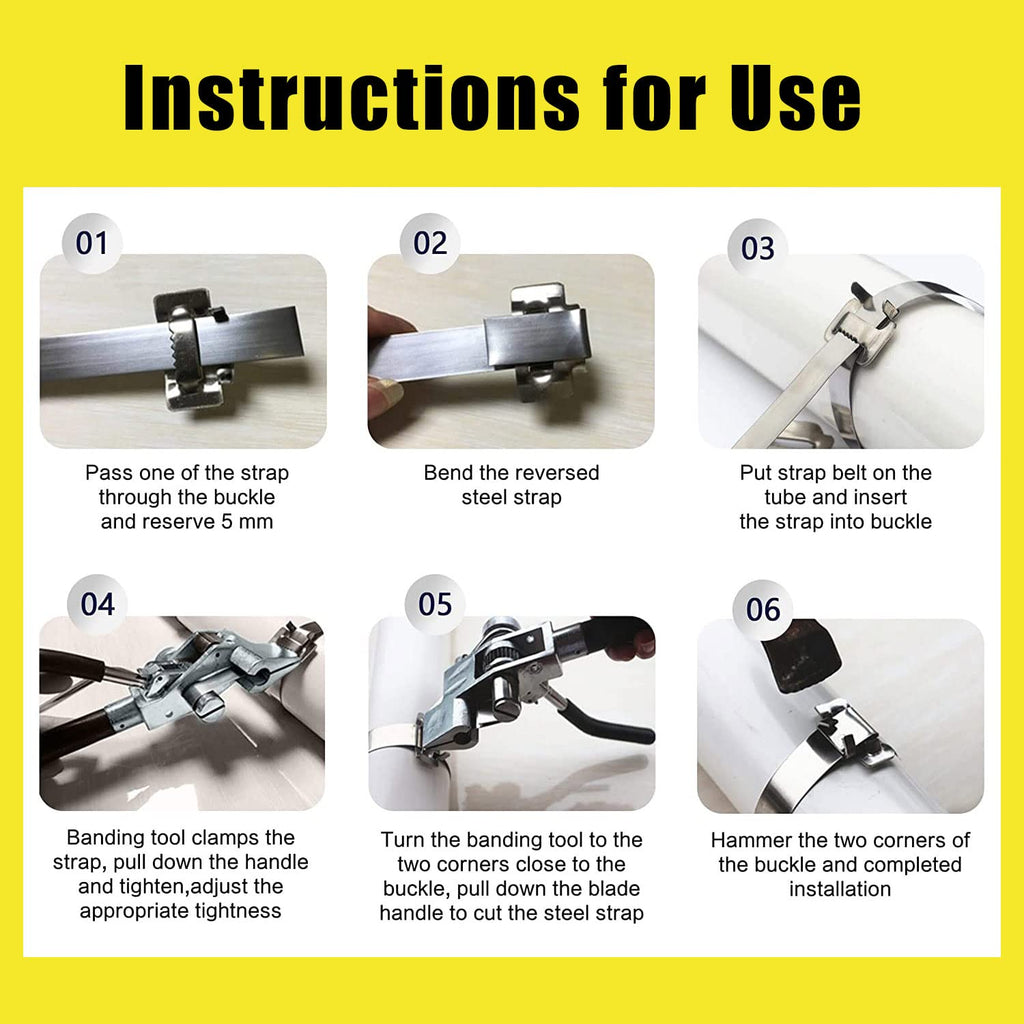 Instructions for Use

01

Pass one of the strap through the buckle and reserve 5 mm

02

Bend the reversed steel strap

03

Put strap belt on the tube and insert the strap into buckle

04

Banding tool clamps the strap, pull down the handle and tighten,adjust the appropriate tightness

05

Turn the banding tool to the two corners close to the buckle, pull down the blade handle to cut the steel strap

06

Hammer the two corners of the buckle and completed installation